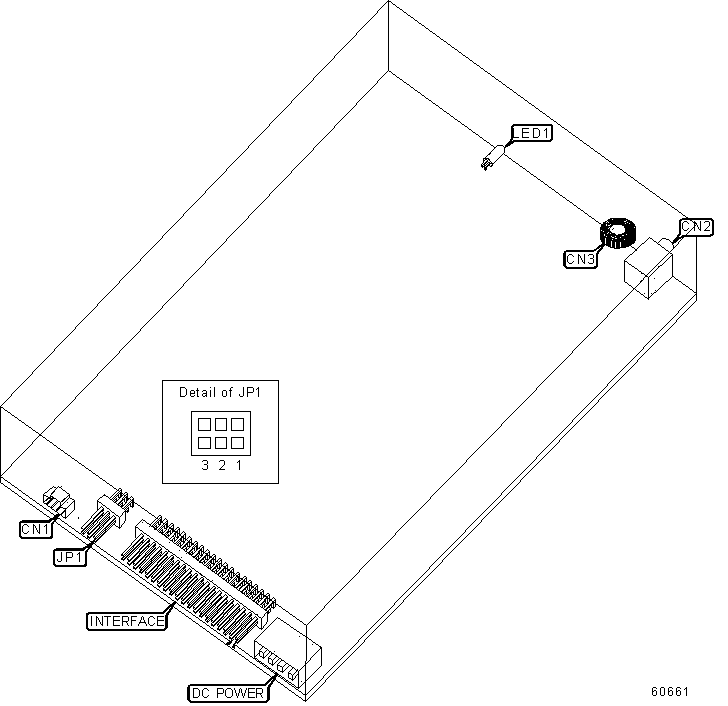 LED1

CN2

CN3

Detail of JP1

3 2 1

CN1

JP1

INTERFACE

DC POWER

60661