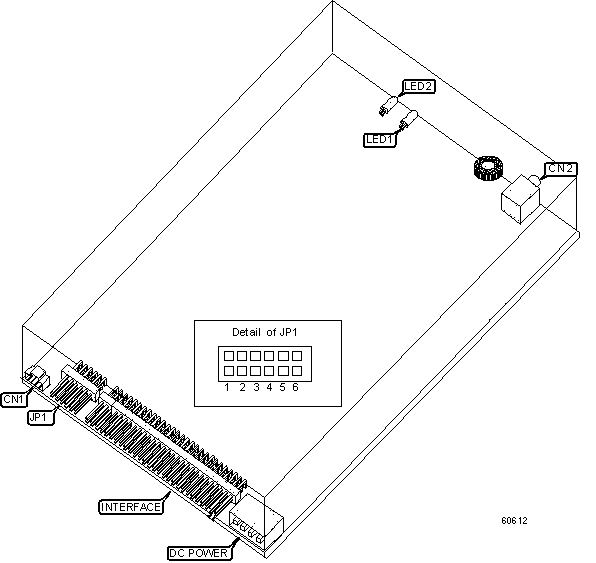 LED2
LED1
CN2
Detail of JP1
1 2 3 4 5 6
CN1
JP1
INTERFACE
DC POWER
60612