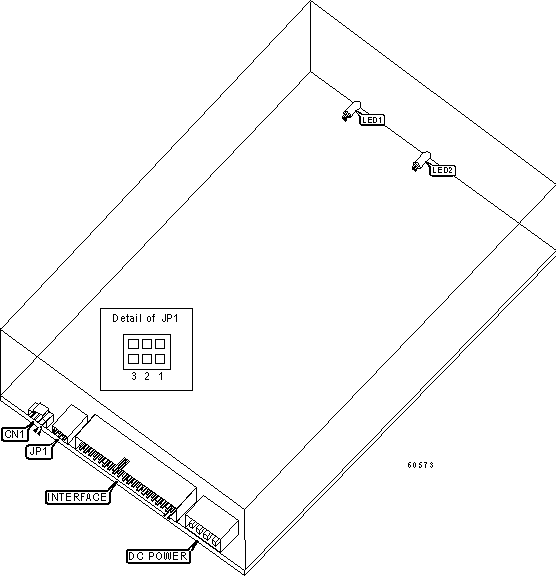 LED1
LED2
Detail of JP1
3 2 1
CN1
JP1
INTERFACE
DC POWER
60573