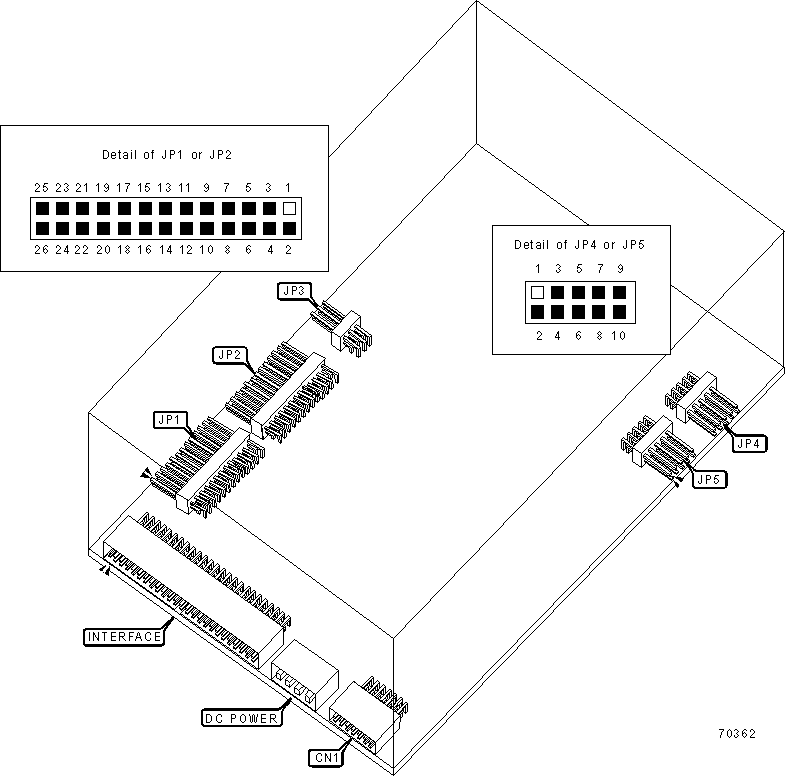 Detail of JP1 or JP2

25 23 21 19 17 15 13 11 9 7 5 3 1

26 24 22 20 18 16 14 12 10 8 6 4 2

Detail of JP4 or JP5

1 3 5 7 9

2 4 6 8 10

JP3

JP2

JP1

JP4

JP5

INTERFACE

DC POWER

CN1

70362