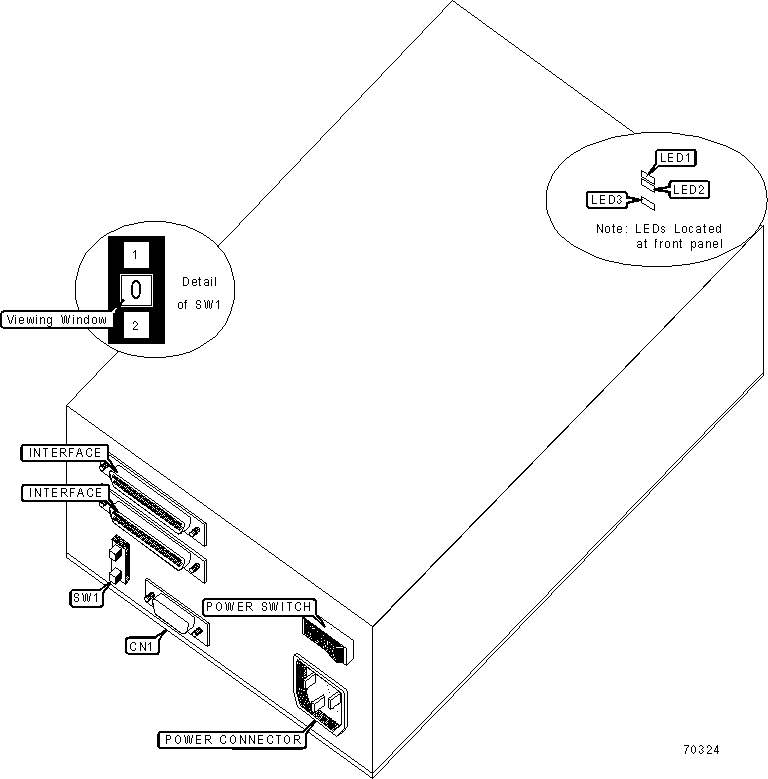 LED1
LED2
LED3
Note: LEDs Located at front panel

1
0
2
Detail of SW1
Viewing Window

INTERFACE
INTERFACE
SW1
CN1
POWER SWITCH
POWER CONNECTOR

70324