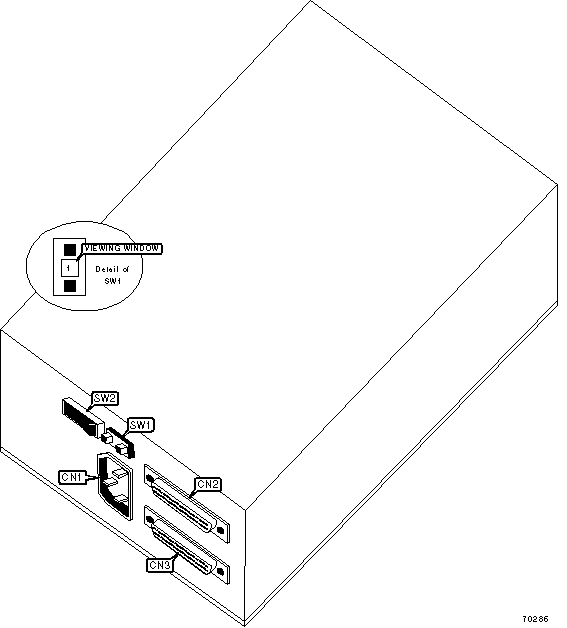 VIEWING WINDOW
1
Detail of SW1
SW2
SW1
CN1
CN2
CN3
70286